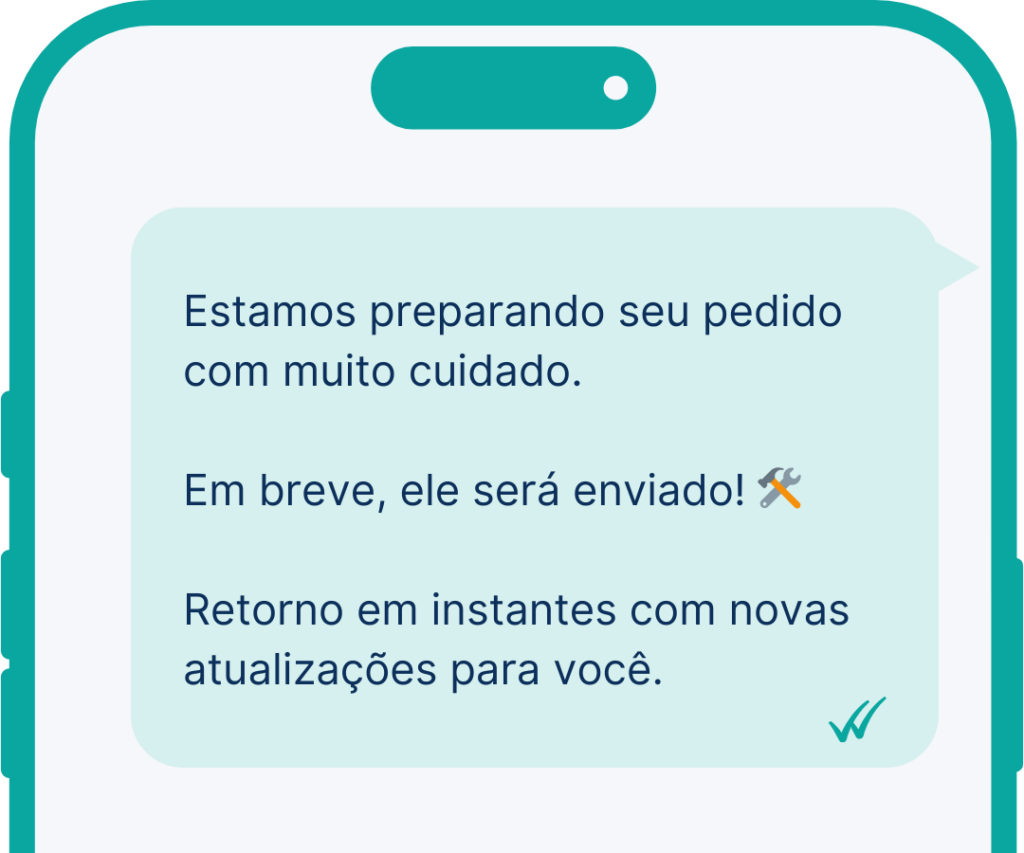 Estamos preparando seu pedido com muito cuidado.

Em breve, ele será enviado! 🛠️

Retorno em instantes com novas atualizações para você.