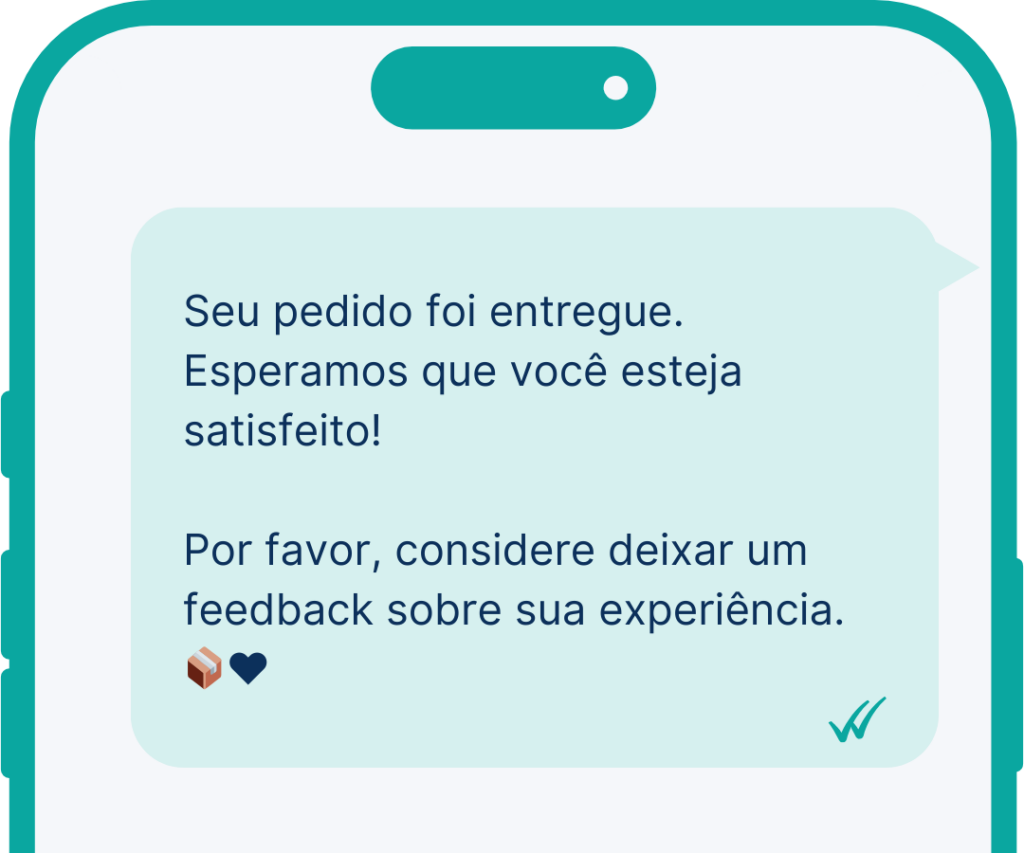 Seu pedido foi entregue. Esperamos que você esteja satisfeito!

Por favor, considere deixar um feedback sobre sua experiência.
📦❤